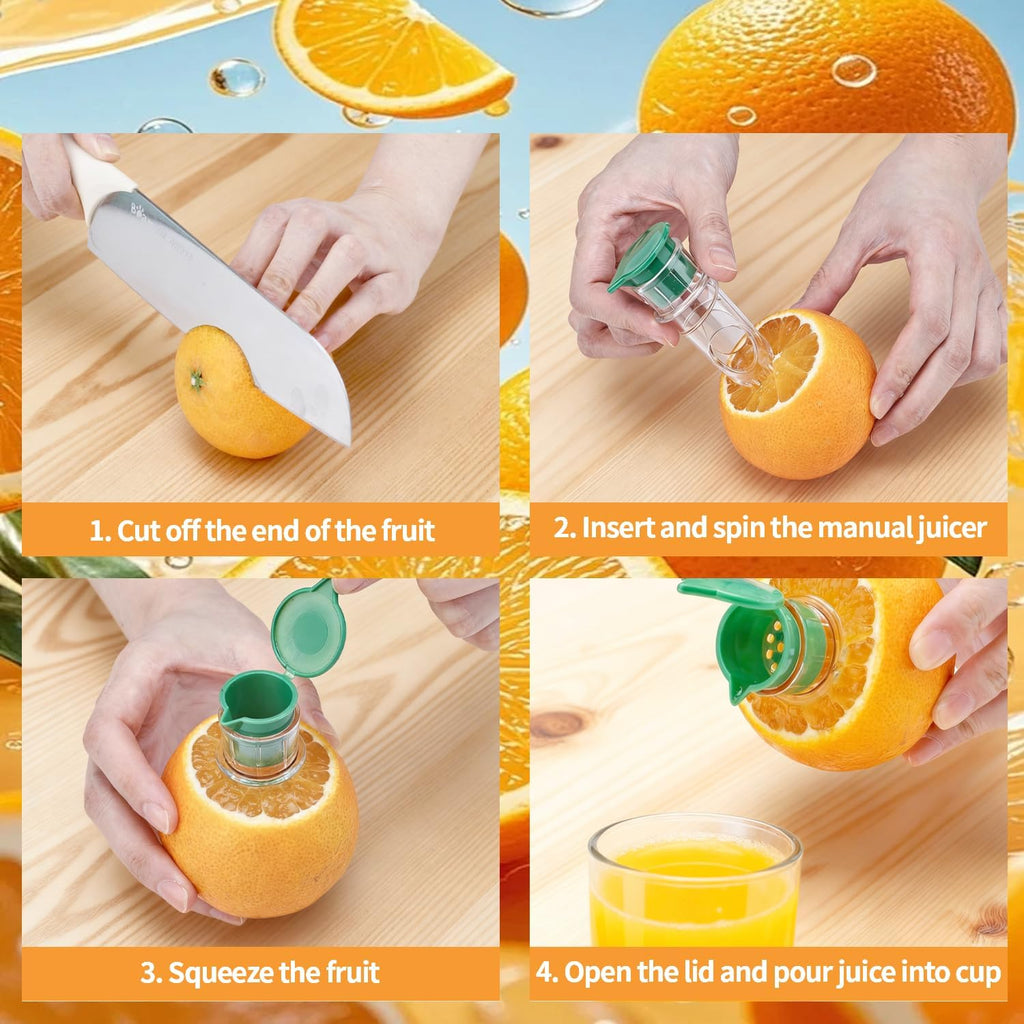 1. Cut off the end of the fruit

2. Insert and spin the manual juicer

3. Squeeze the fruit

4. Open the lid and pour juice into cup