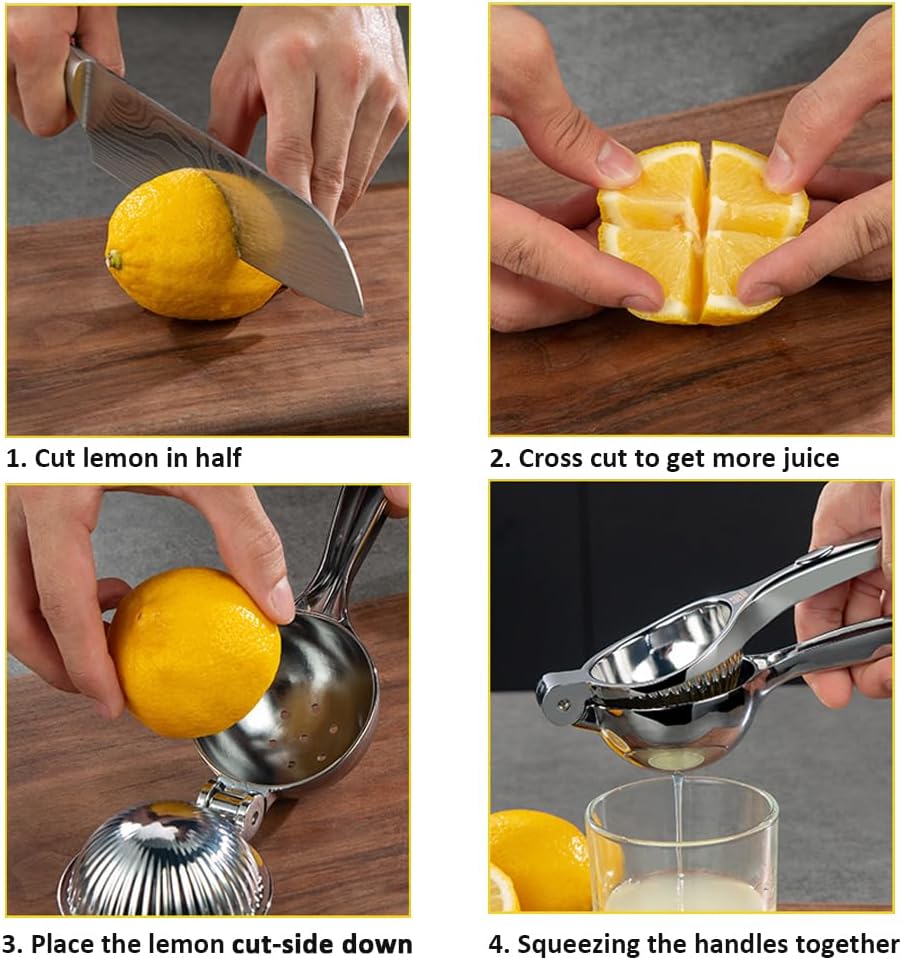 1. Cut lemon in half

2. Cross cut to get more juice

3. Place the lemon cut-side down

4. Squeezing the handles together